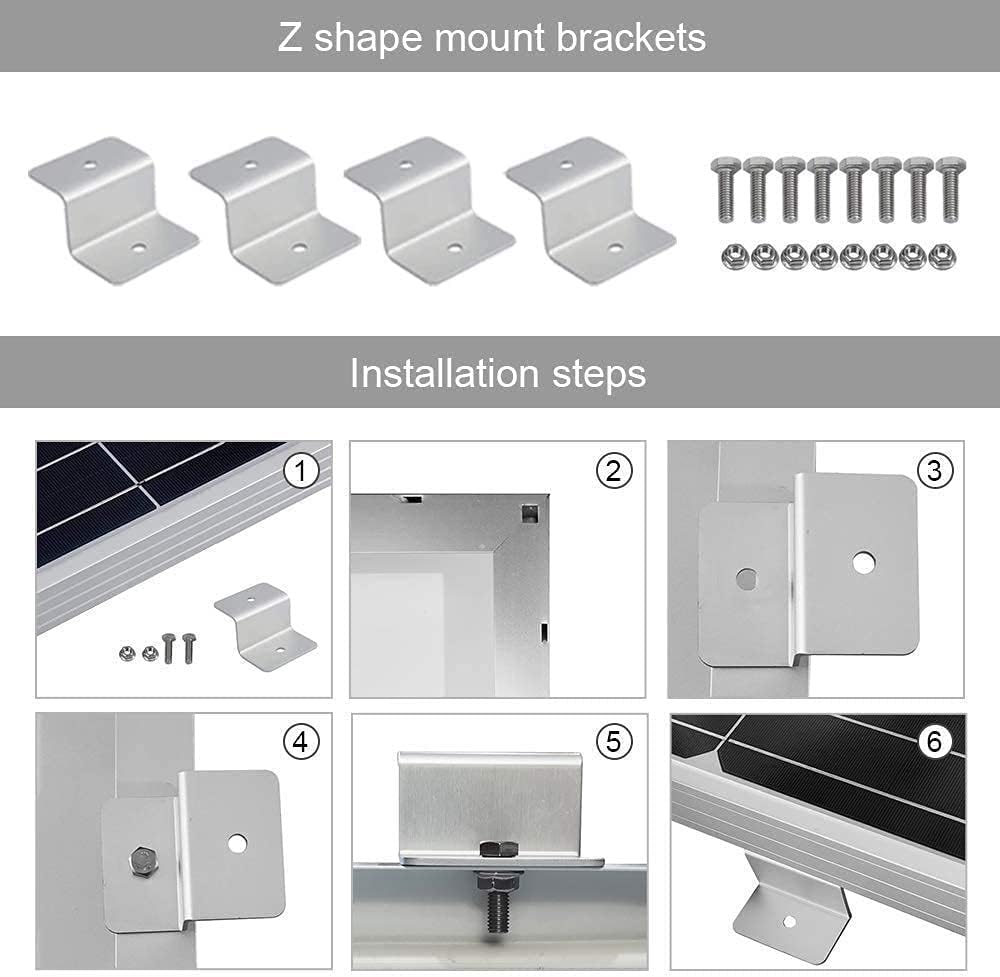 Z shape mount brackets

Installation steps

1

2

3

4

5

6